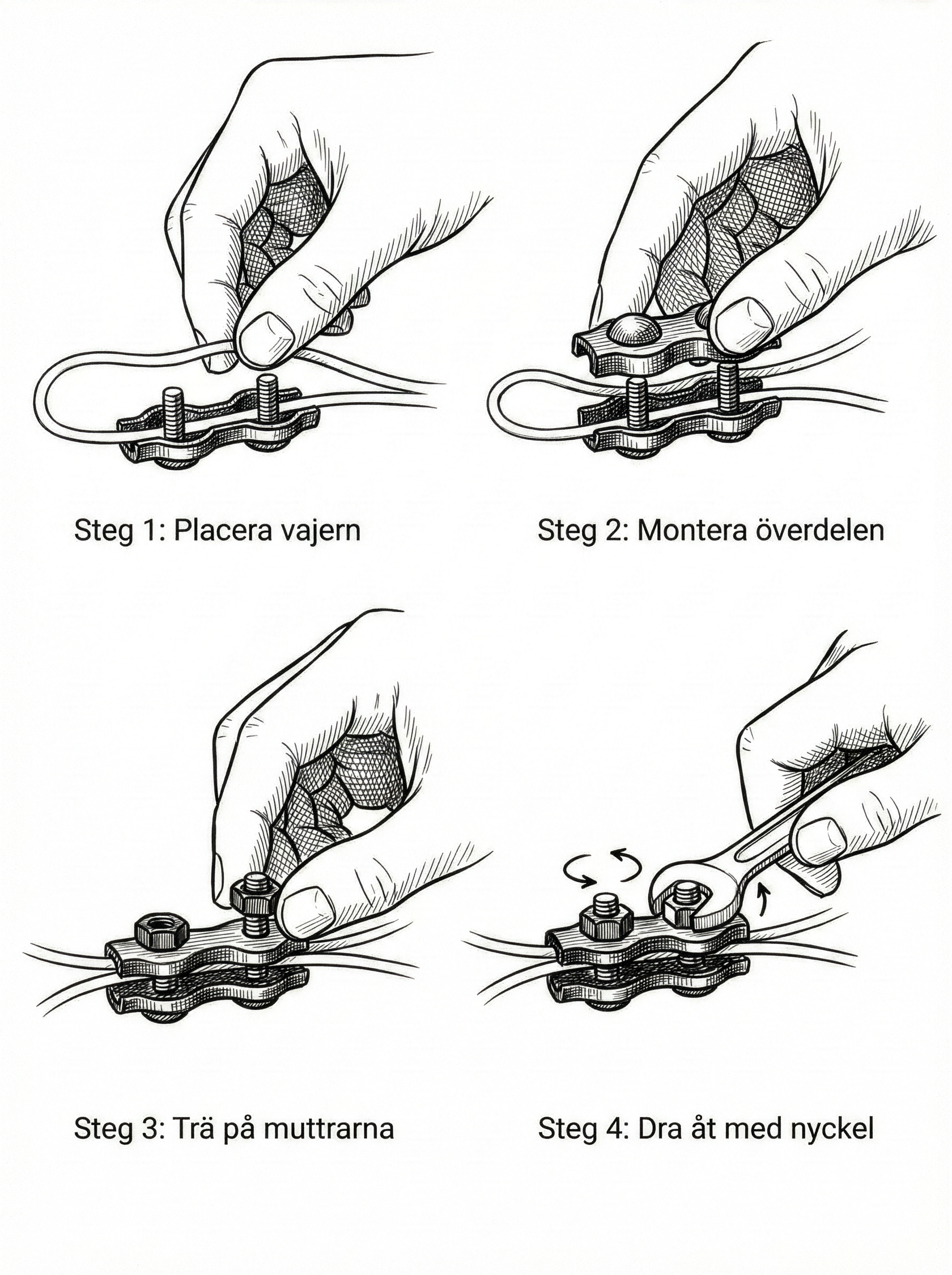 Steg 1: Placera vajern

Steg 2: Montera överdelen

Steg 3: Trä på muttrarna

Steg 4: Dra åt med nyckel